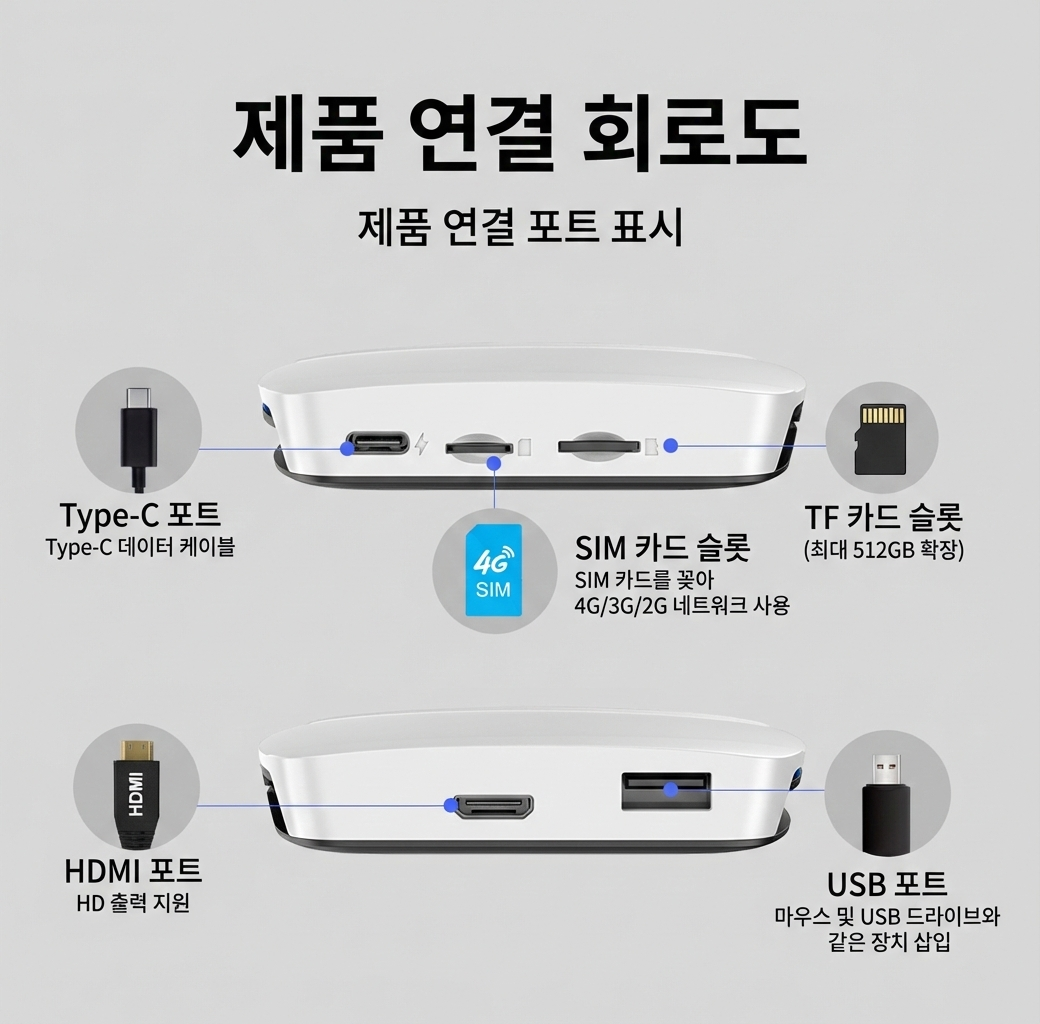 제품 연결 회로도

제품 연결 포트 표시

Type-C 포트
Type-C 데이터 케이블

4G
SIM

SIM 카드 슬롯
SIM 카드를 꽂아
4G/3G/2G 네트워크 사용

TF 카드 슬롯
(최대 512GB 확장)

HDMI

HDMI 포트
HD 출력 지원

USB 포트
마우스 및 USB 드라이브와
같은 장치 삽입